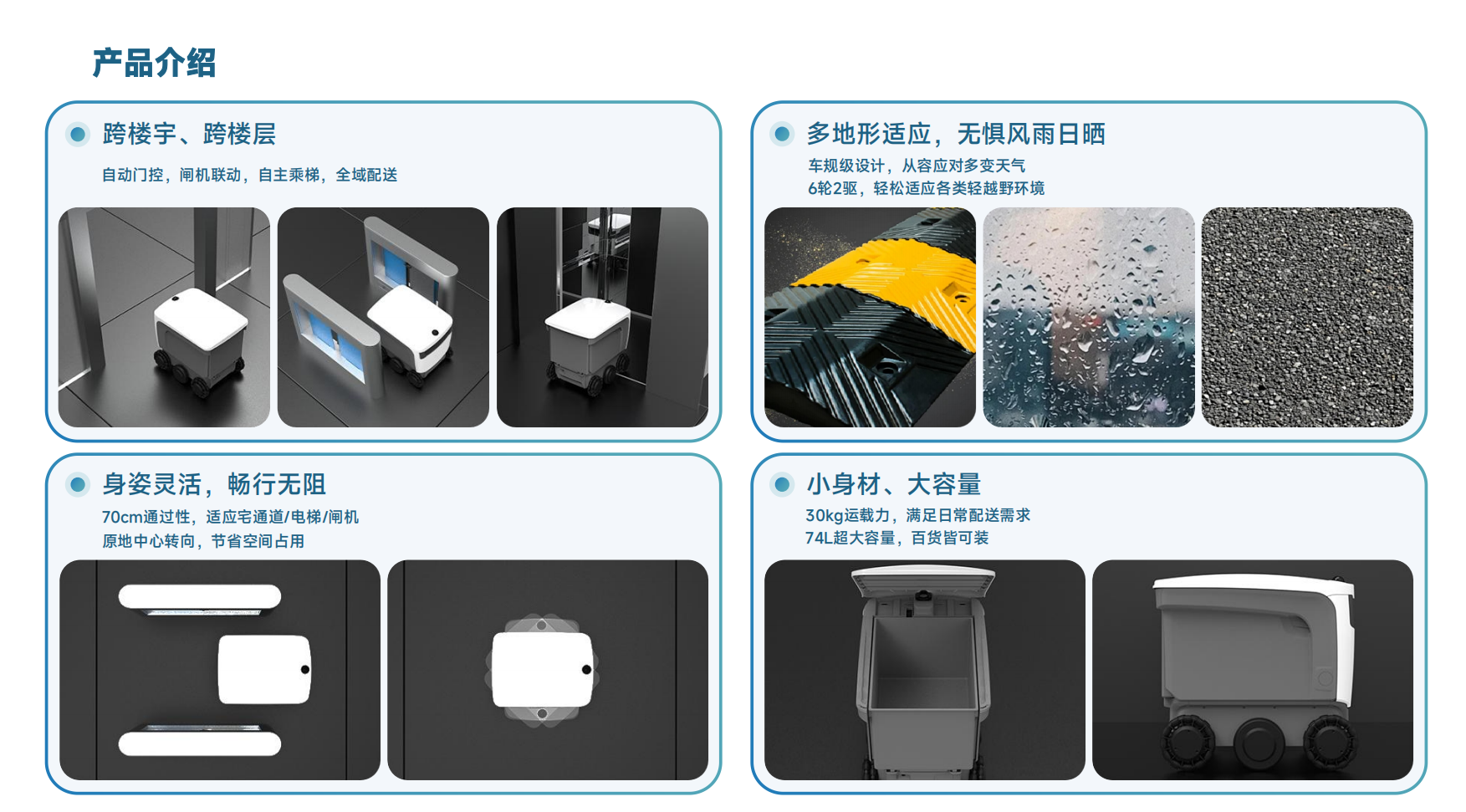 产品介绍

跨楼宇、跨楼层

自动门控，闸机联动，自主乘梯，全域配送

多地形适应，无惧风雨日晒

车规级设计，从容应对多变天气
6轮2驱，轻松适应各类轻越野环境

身姿灵活，畅行无阻

70cm通过性，适应宅通道/电梯/闸机
原地中心转向，节省空间占用

小身材、大容量

30kg运载力，满足日常配送需求
74L超大容量，百货皆可装